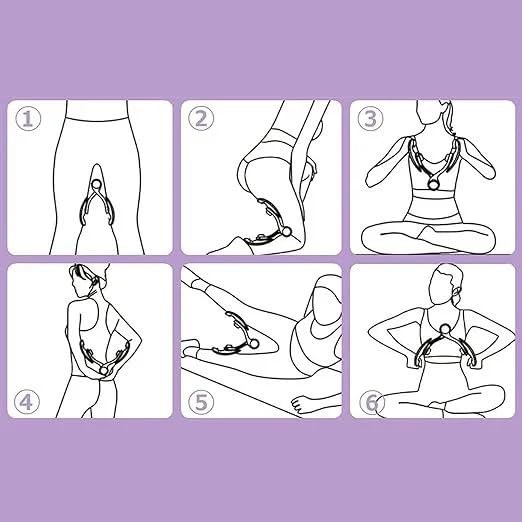 ①

②

③

④

⑤

⑥